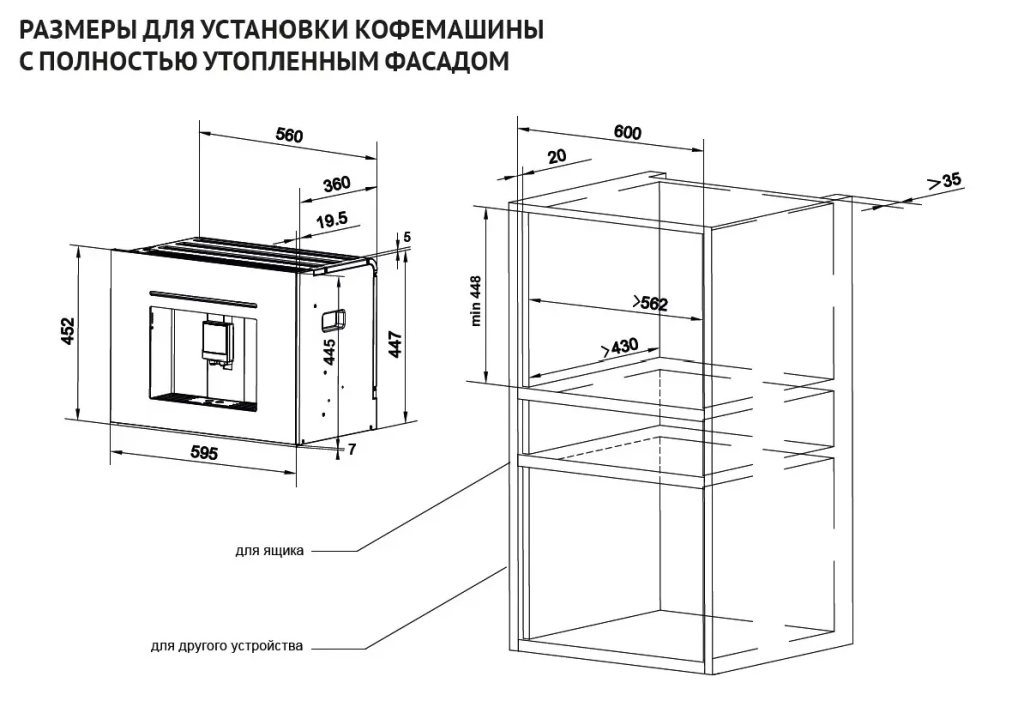 РАЗМЕРЫ ДЛЯ УСТАНОВКИ КОФЕМАШИНЫ
С ПОЛНОСТЬЮ УТОПЛЕННЫМ ФАСАДОМ

560
360
19.5
5
452
445
447
7
595

600
20
>35
min 448
>562
>430

для ящика
для другого устройства